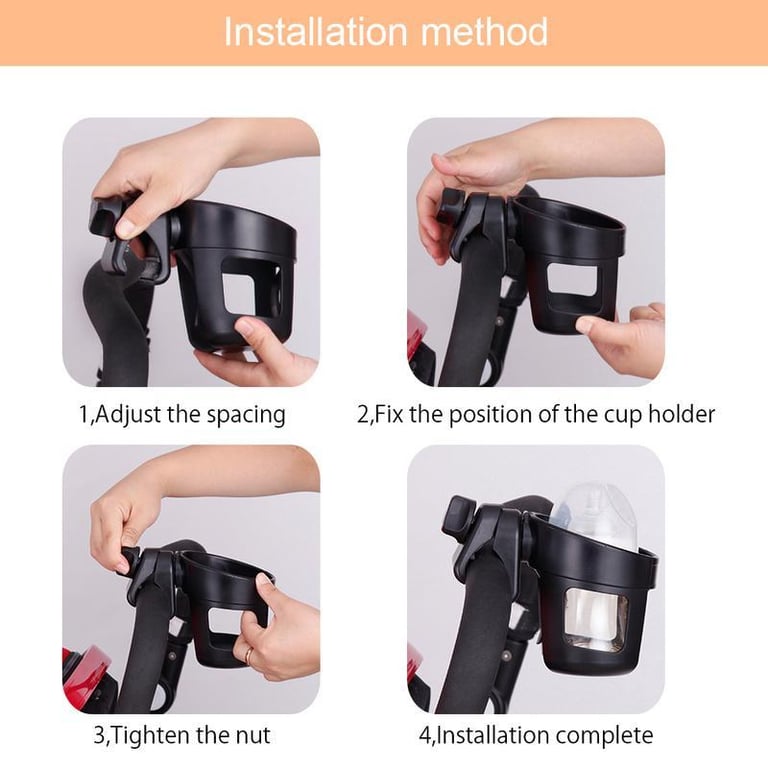 Installation method

1,Adjust the spacing

2,Fix the position of the cup holder

3,Tighten the nut

4,Installation complete