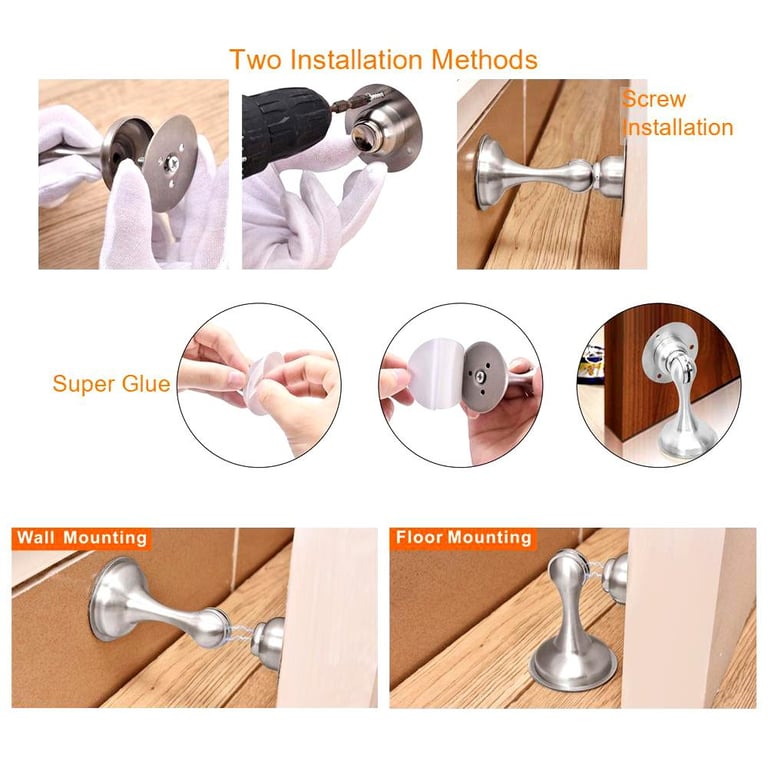 Two Installation Methods

Screw Installation

Super Glue

Wall Mounting

Floor Mounting