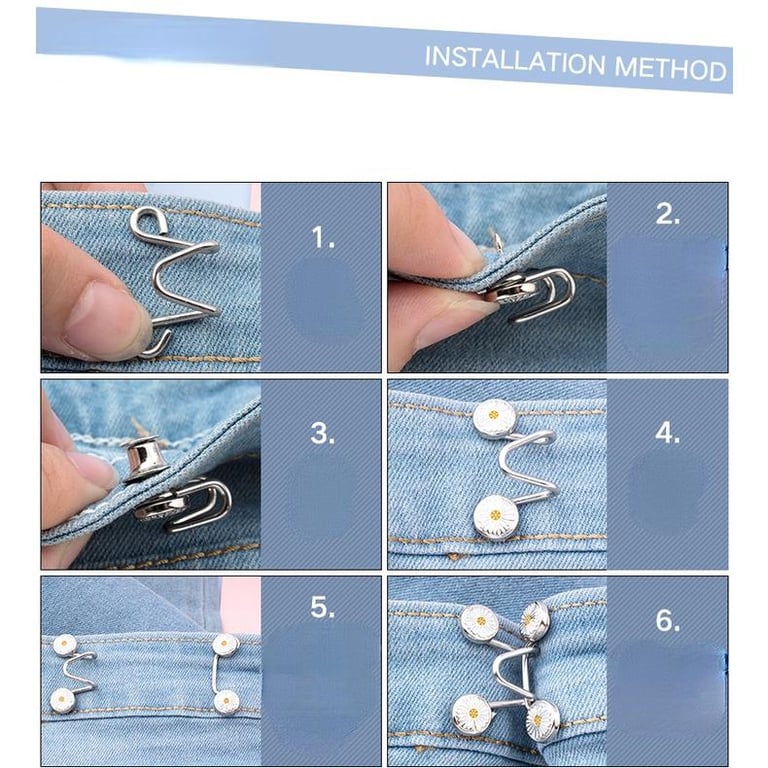 INSTALLATION METHOD

1.

2.

3.

4.

5.

6.