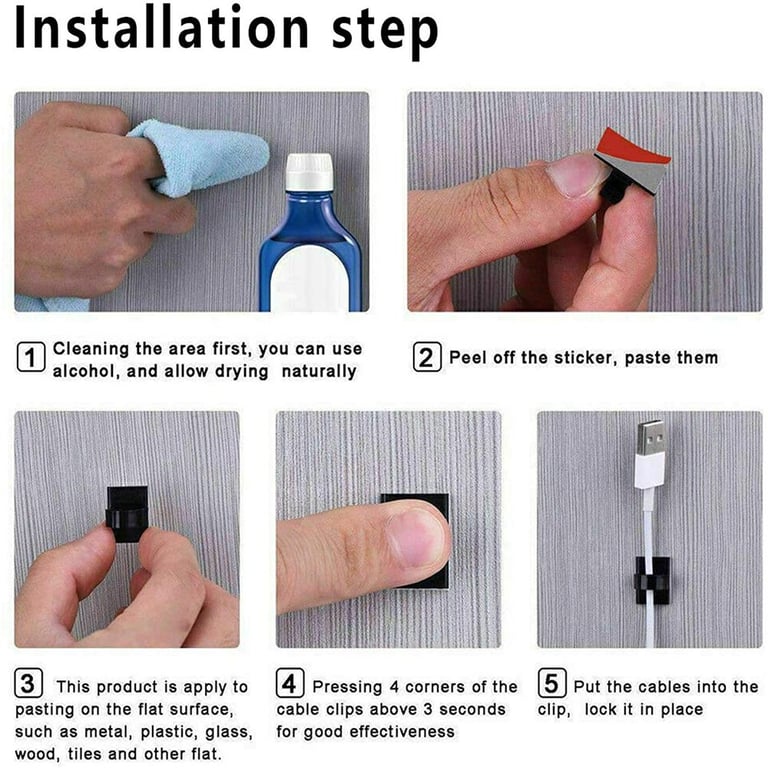 Installation step

1 Cleaning the area first, you can use alcohol, and allow drying naturally

2 Peel off the sticker, paste them

3 This product is apply to pasting on the flat surface, such as metal, plastic, glass, wood, tiles and other flat.

4 Pressing 4 corners of the cable clips above 3 seconds for good effectiveness

5 Put the cables into the clip, lock it in place