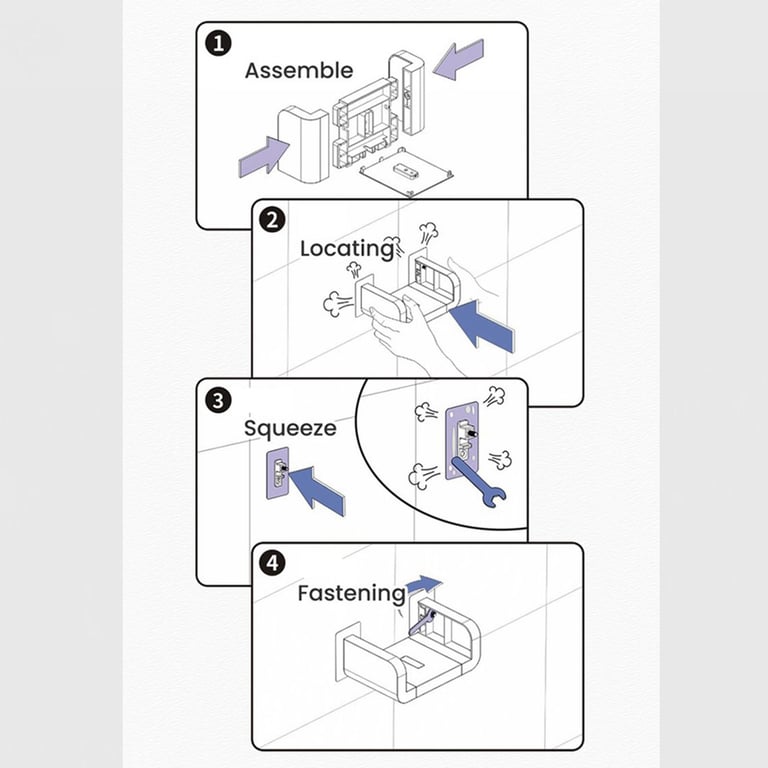 1
Assemble

2
Locating

3
Squeeze

4
Fastening