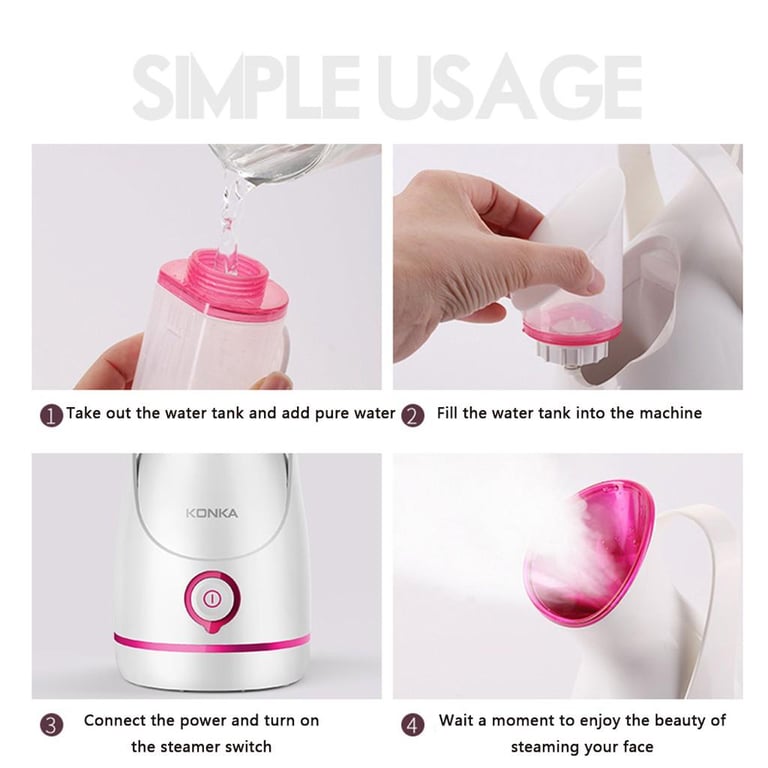 SIMPLE USAGE

1 Take out the water tank and add pure water

2 Fill the water tank into the machine

KONKA

3 Connect the power and turn on the steamer switch

4 Wait a moment to enjoy the beauty of steaming your face