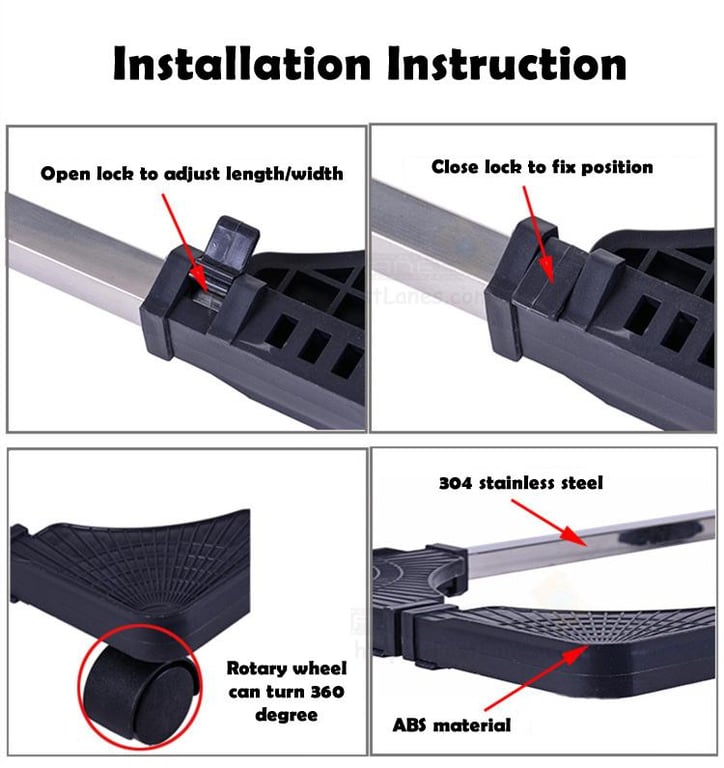 Installation Instruction

Open lock to adjust length/width

Close lock to fix position

Rotary wheel can turn 360 degree

304 stainless steel

ABS material