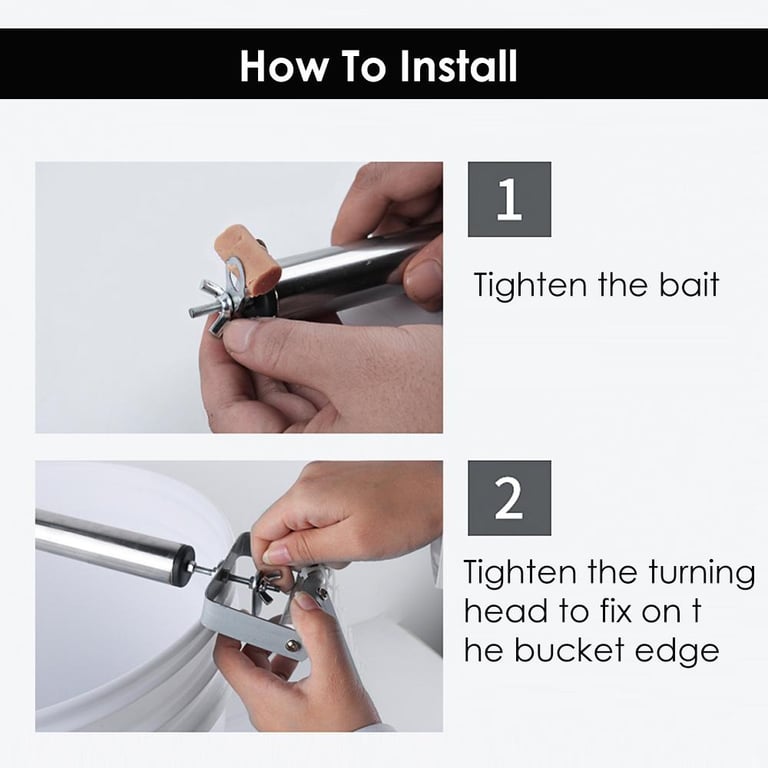 How To Install

1

Tighten the bait

2

Tighten the turning head to fix on t he bucket edge