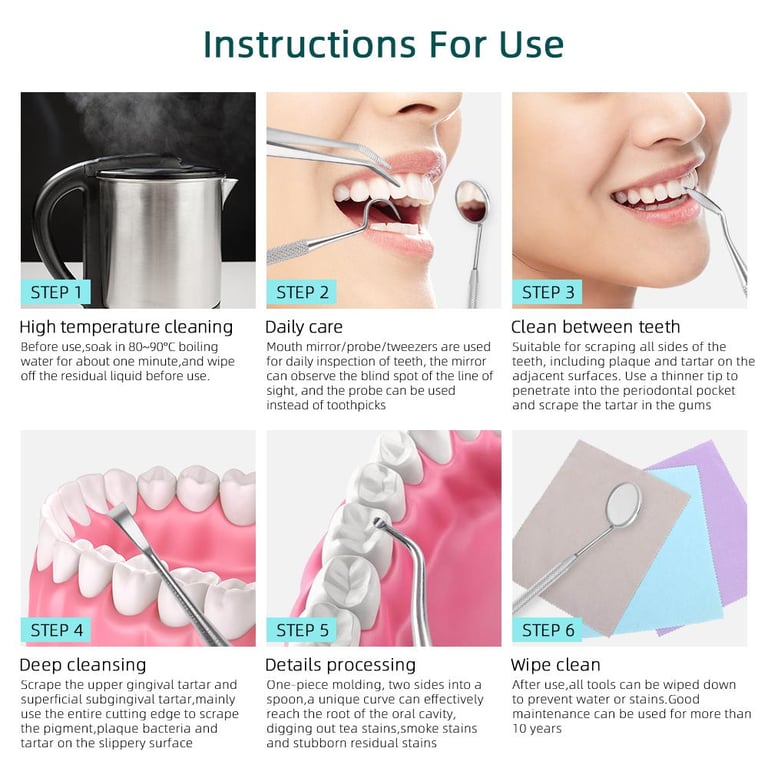 Instructions For Use

STEP 1

High temperature cleaning

Before use,soak in 80~90°C boiling water for about one minute,and wipe off the residual liquid before use.

STEP 2

Daily care

Mouth mirror/probe/tweezers are used for daily inspection of teeth, the mirror can observe the blind spot of the line of sight, and the probe can be used instead of toothpicks

STEP 3

Clean between teeth

Suitable for scraping all sides of the teeth, including plaque and tartar on the adjacent surfaces. Use a thinner tip to penetrate into the periodontal pocket and scrape the tartar in the gums

STEP 4

Deep cleansing

Scrape the upper gingival tartar and superficial subgingival tartar,mainly use the entire cutting edge to scrape the pigment,plaque bacteria and tartar on the slippery surface

STEP 5

Details processing

One-piece molding, two sides into a spoon,a unique curve can effectively reach the root of the oral cavity, digging out tea stains,smoke stains and stubborn residual stains

STEP 6

Wipe clean

After use,all tools can be wiped down to prevent water or stains.Good maintenance can be used for more than 10 years