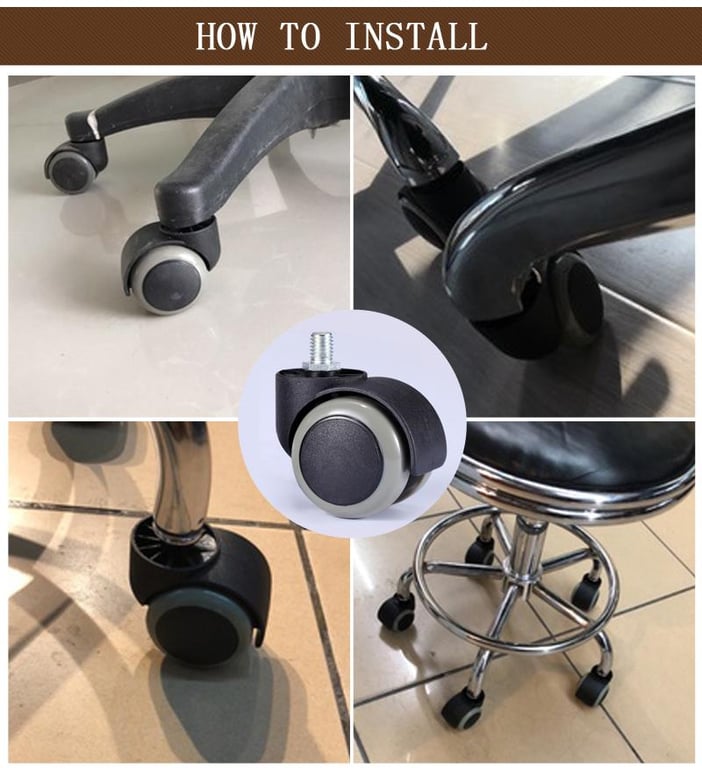 HOW TO INSTALL