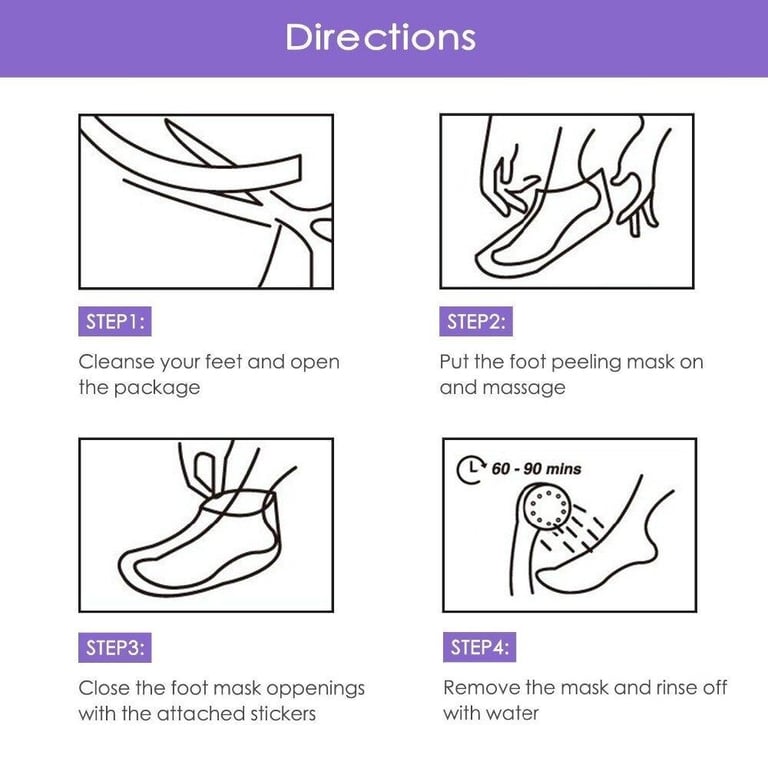 Directions

STEP1:

Cleanse your feet and open the package

STEP2:

Put the foot peeling mask on and massage

STEP3:

Close the foot mask oppenings with the attached stickers

60 - 90 mins

STEP4:

Remove the mask and rinse off with water