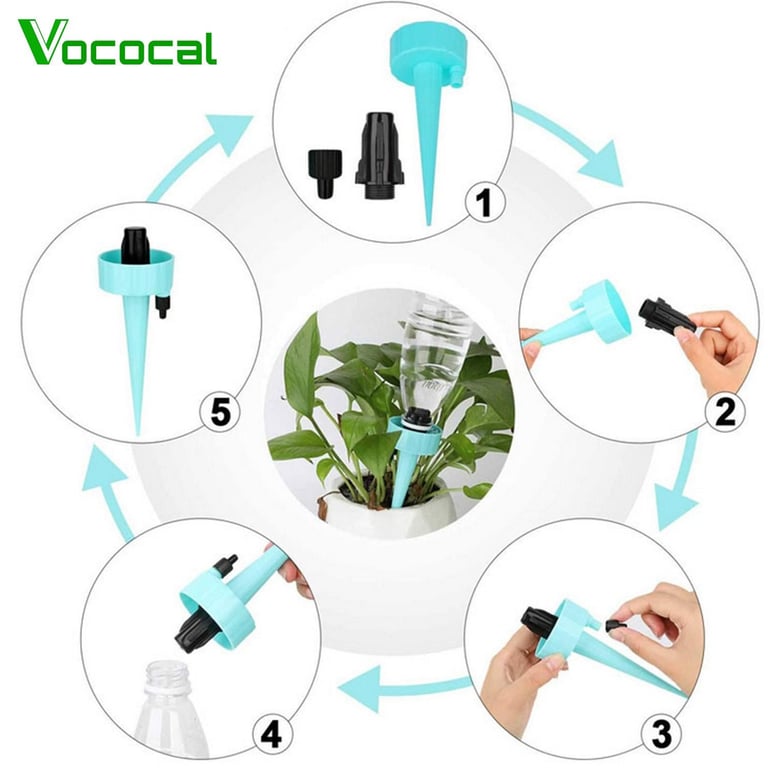 Vococal

1

2

3

4

5