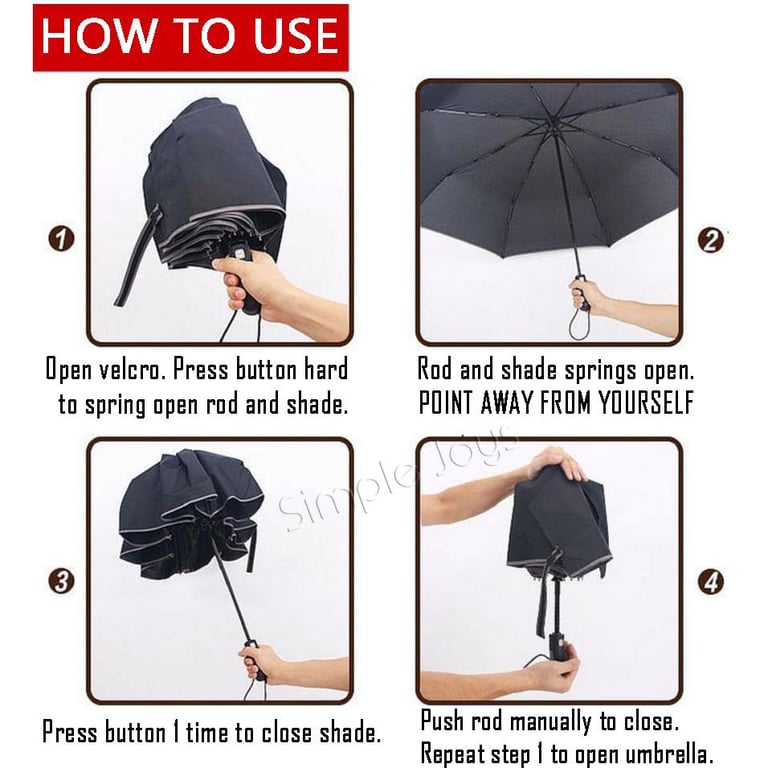 HOW TO USE

1

Open velcro. Press button hard to spring open rod and shade.

2

Rod and shade springs open. POINT AWAY FROM YOURSELF

Simple Joys

3

Press button 1 time to close shade.

4

Push rod manually to close. Repeat step 1 to open umbrella.