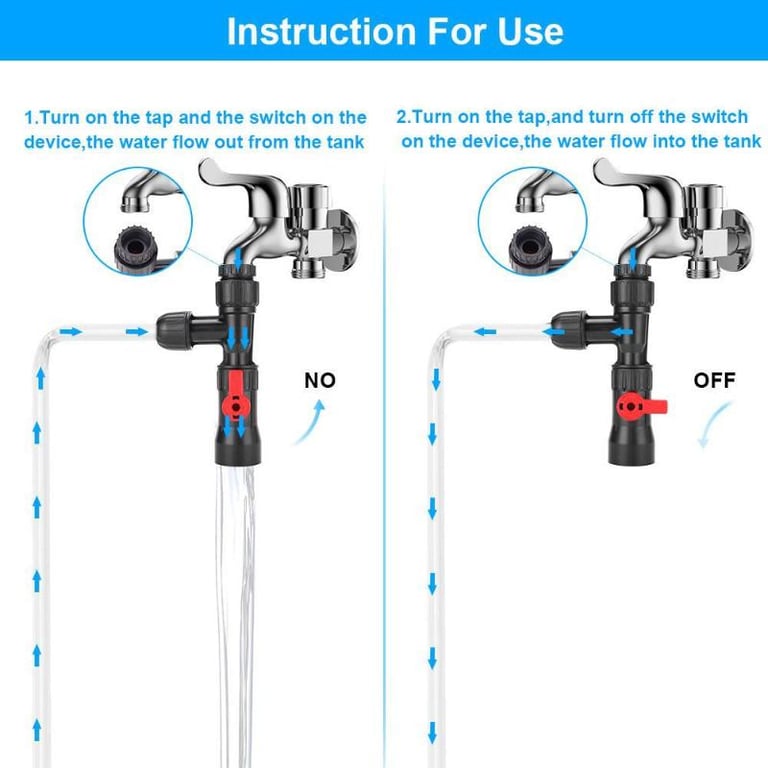 Instruction For Use

1.Turn on the tap and the switch on the device,the water flow out from the tank

NO

2.Turn on the tap,and turn off the switch on the device,the water flow into the tank

OFF