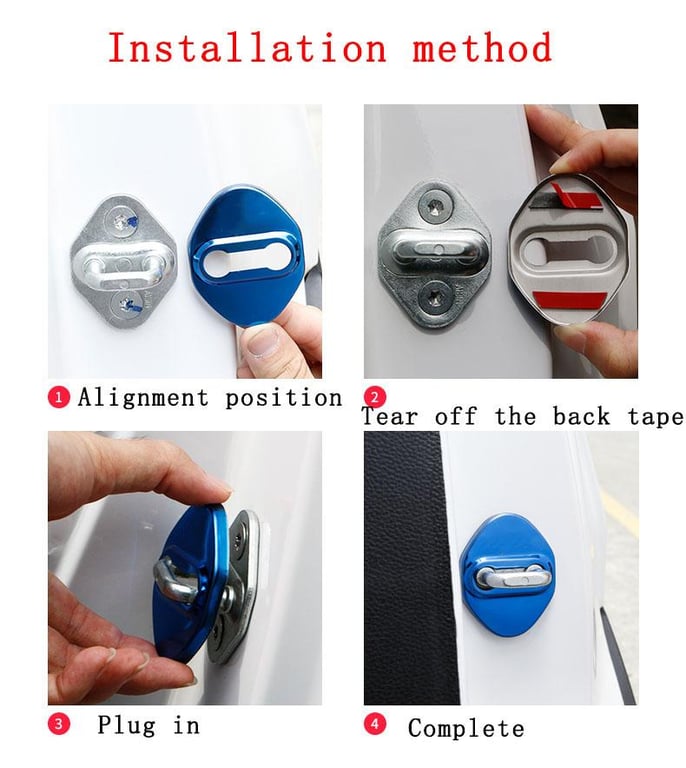 Installation method

1 Alignment position

2 Tear off the back tape

3 Plug in

4 Complete