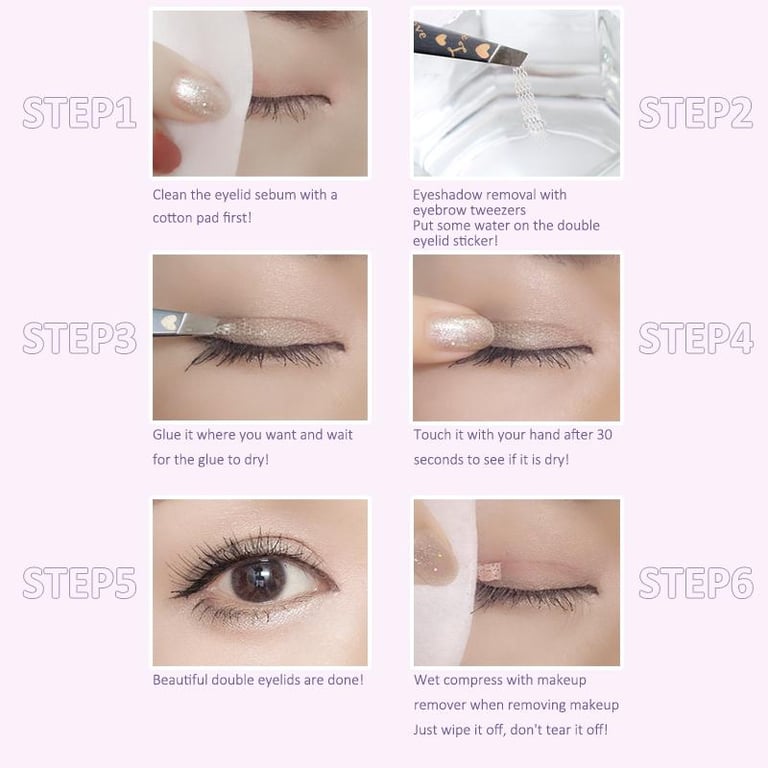 STEP1

Clean the eyelid sebum with a cotton pad first!

STEP2

Eyeshadow removal with eyebrow tweezers
Put some water on the double eyelid sticker!

STEP3

Glue it where you want and wait for the glue to dry!

STEP4

Touch it with your hand after 30 seconds to see if it is dry!

STEP5

Beautiful double eyelids are done!

STEP6

Wet compress with makeup remover when removing makeup
Just wipe it off, don't tear it off!