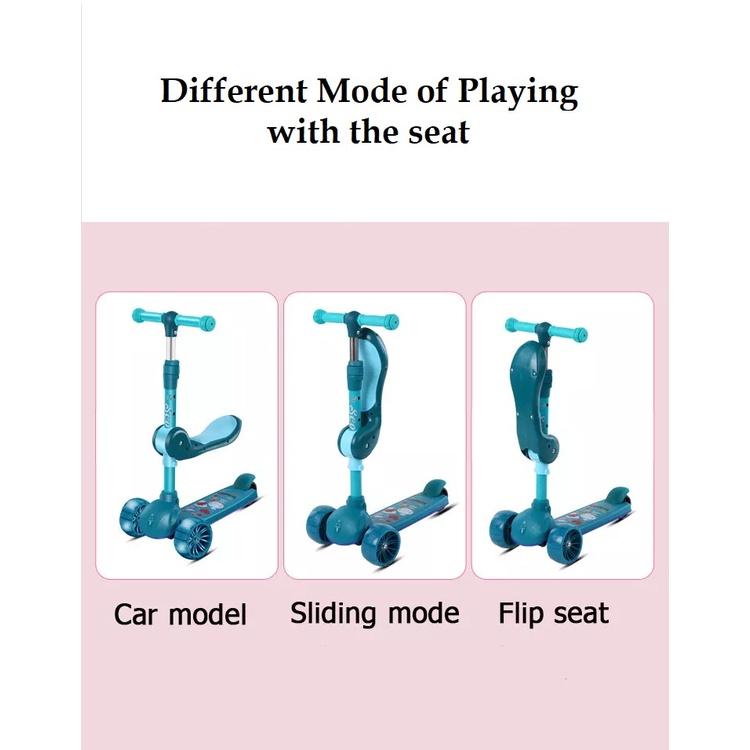 Different Mode of Playing with the seat

Car model Sliding mode Flip seat