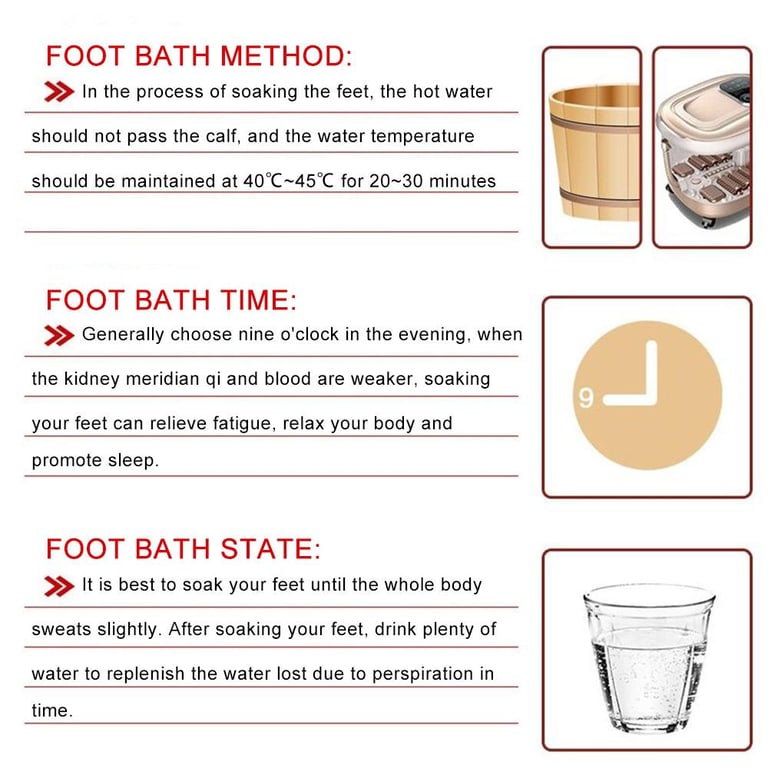 FOOT BATH METHOD:

In the process of soaking the feet, the hot water should not pass the calf, and the water temperature should be maintained at 40℃~45℃ for 20~30 minutes

FOOT BATH TIME:

Generally choose nine o'clock in the evening, when the kidney meridian qi and blood are weaker, soaking your feet can relieve fatigue, relax your body and promote sleep.

9

FOOT BATH STATE:

It is best to soak your feet until the whole body sweats slightly. After soaking your feet, drink plenty of water to replenish the water lost due to perspiration in time.