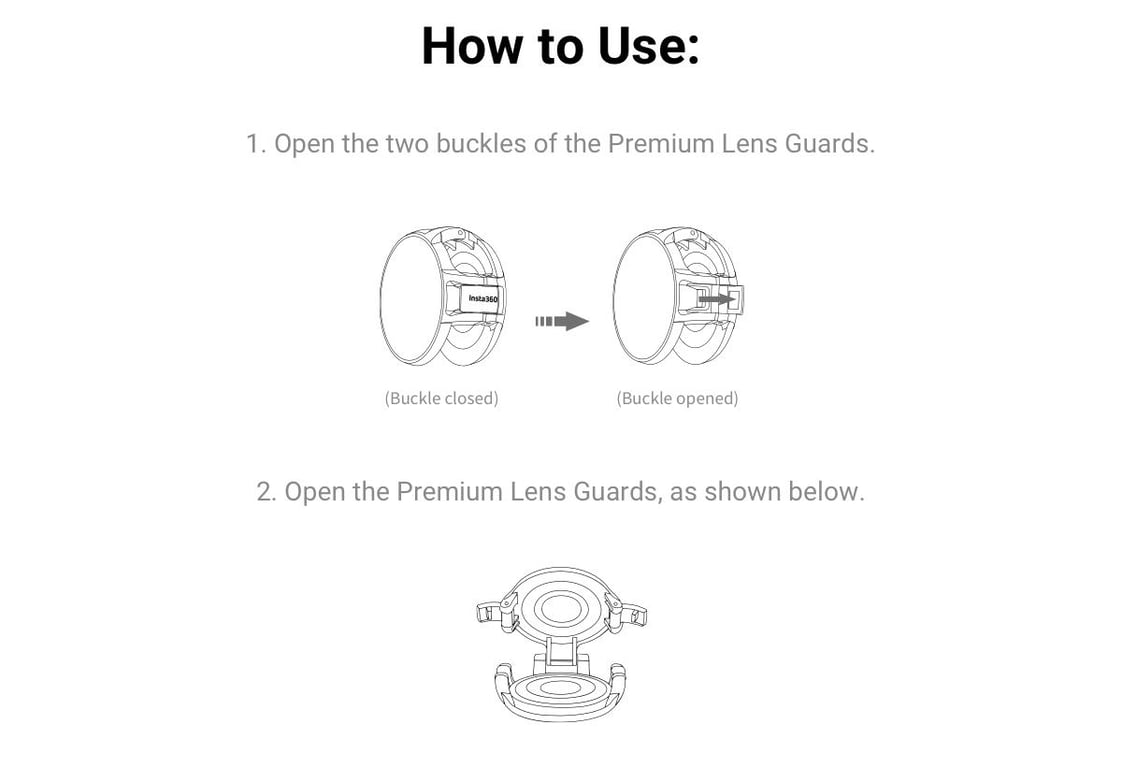 How to Use:

1. Open the two buckles of the Premium Lens Guards.

Insta360

(Buckle closed)

(Buckle opened)

2. Open the Premium Lens Guards, as shown below.