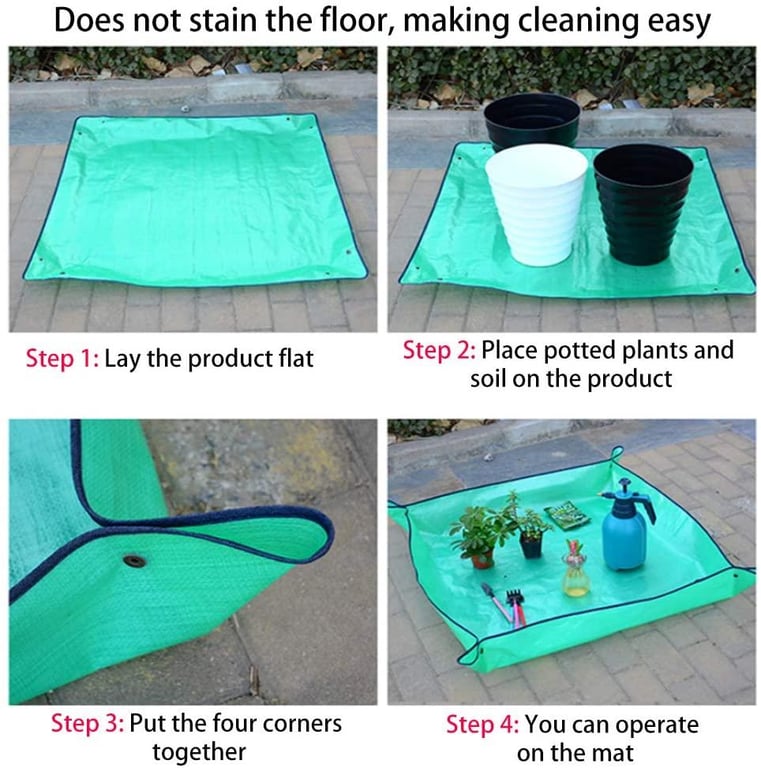 Does not stain the floor, making cleaning easy

Step 1: Lay the product flat

Step 2: Place potted plants and soil on the product

Step 3: Put the four corners together

Step 4: You can operate on the mat