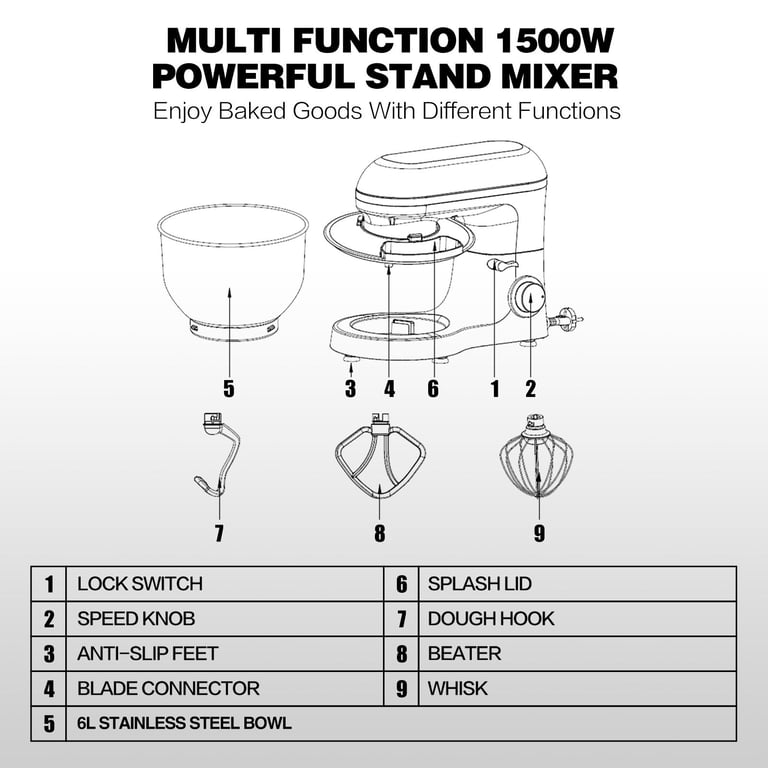 MULTI FUNCTION 1500W
POWERFUL STAND MIXER
Enjoy Baked Goods With Different Functions

5 3 4 6 1 2

7 8 9

| 1 | LOCK SWITCH | 6 | SPLASH LID |
|---|---|---|---|
| 2 | SPEED KNOB | 7 | DOUGH HOOK |
| 3 | ANTI-SLIP FEET | 8 | BEATER |
| 4 | BLADE CONNECTOR | 9 | WHISK |
| 5 | 6L STAINLESS STEEL BOWL | | |