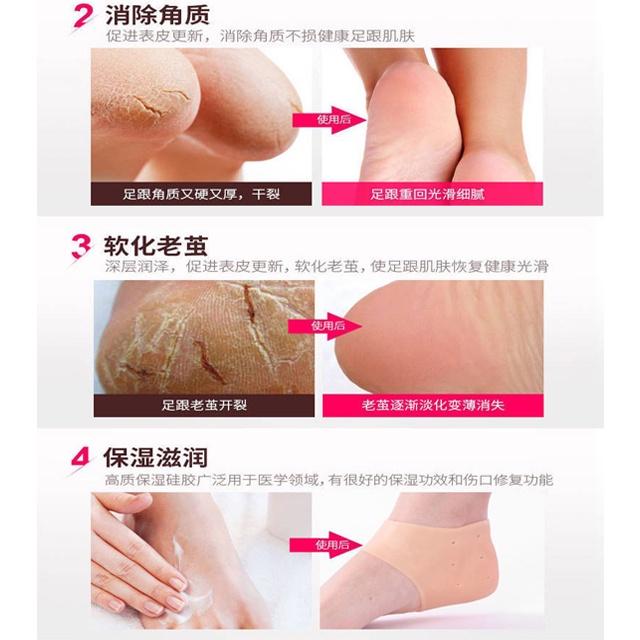 2 消除角质
促进表皮更新，消除角质不损健康足跟肌肤

使用后

足跟角质又硬又厚，干裂

足跟重回光滑细腻

3 软化老茧
深层润泽，促进表皮更新，软化老茧，使足跟肌肤恢复健康光滑

使用后

足跟老茧开裂

老茧逐渐淡化变薄消失

4 保湿滋润
高质保湿硅胶广泛用于医学领域，有很好的保湿功效和伤口修复功能

使用后