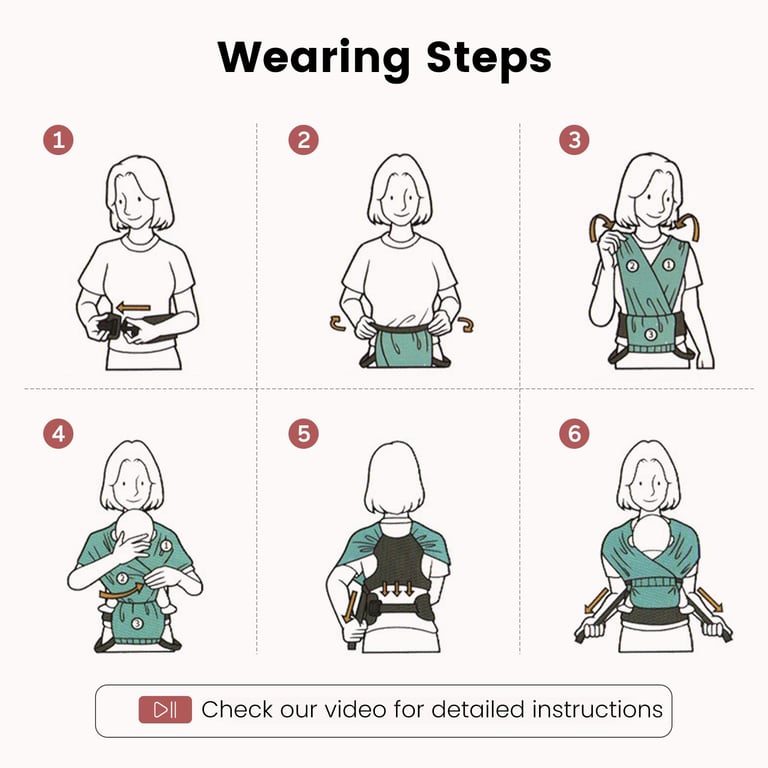 Wearing Steps

1

2

3

2 1

3

4

1

2

3

5

6

Check our video for detailed instructions