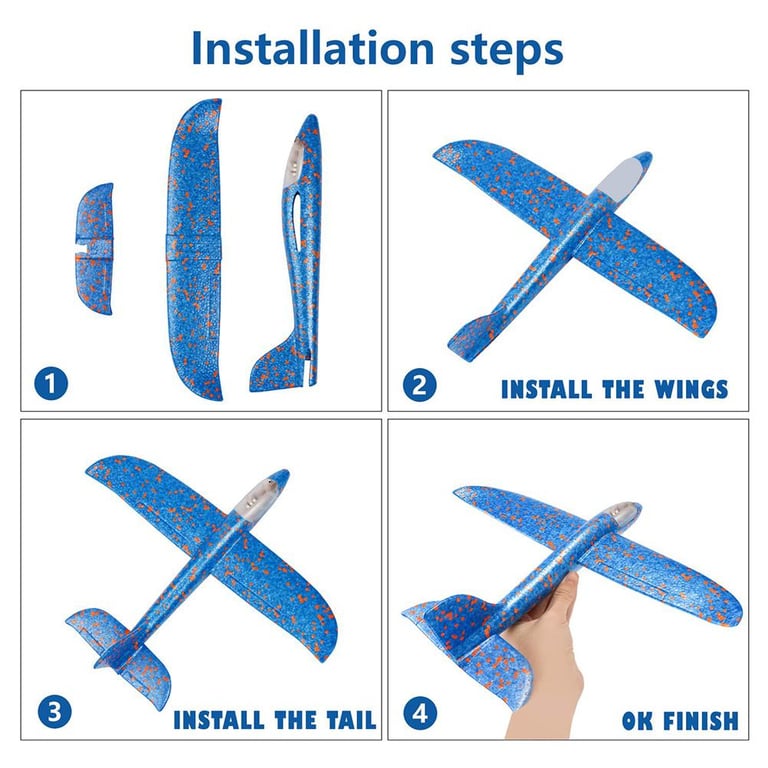 Installation steps

1

2 INSTALL THE WINGS

3 INSTALL THE TAIL

4 OK FINISH