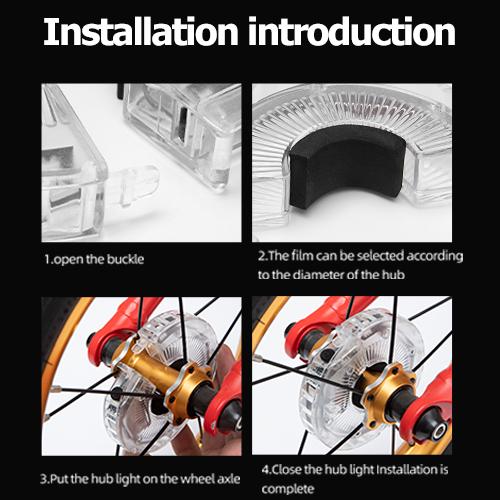 Installation introduction

1.open the buckle

2.The film can be selected according to the diameter of the hub

3.Put the hub light on the wheel axle

4.Close the hub light Installation is complete