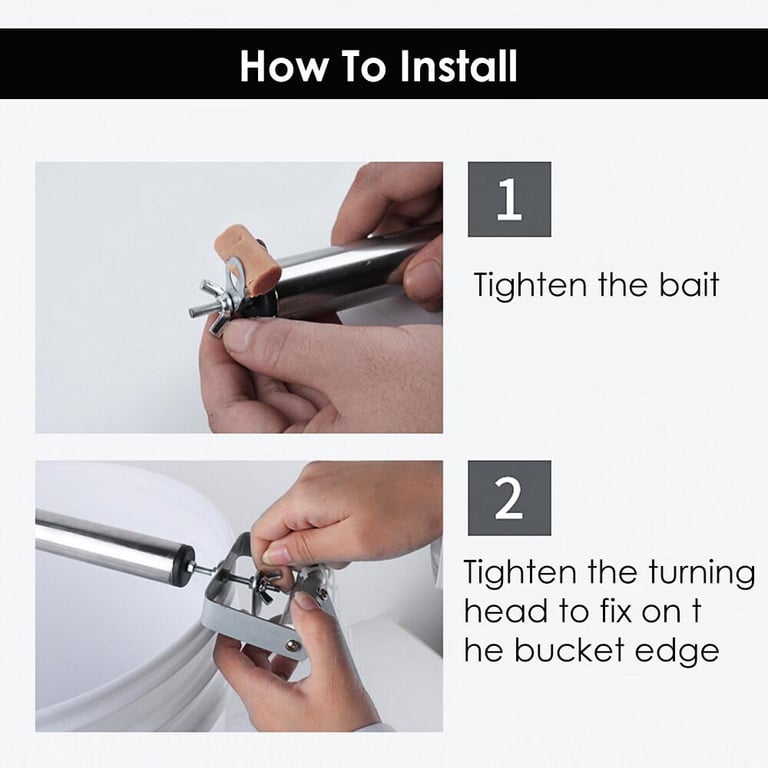 How To Install

1

Tighten the bait

2

Tighten the turning head to fix on t he bucket edge