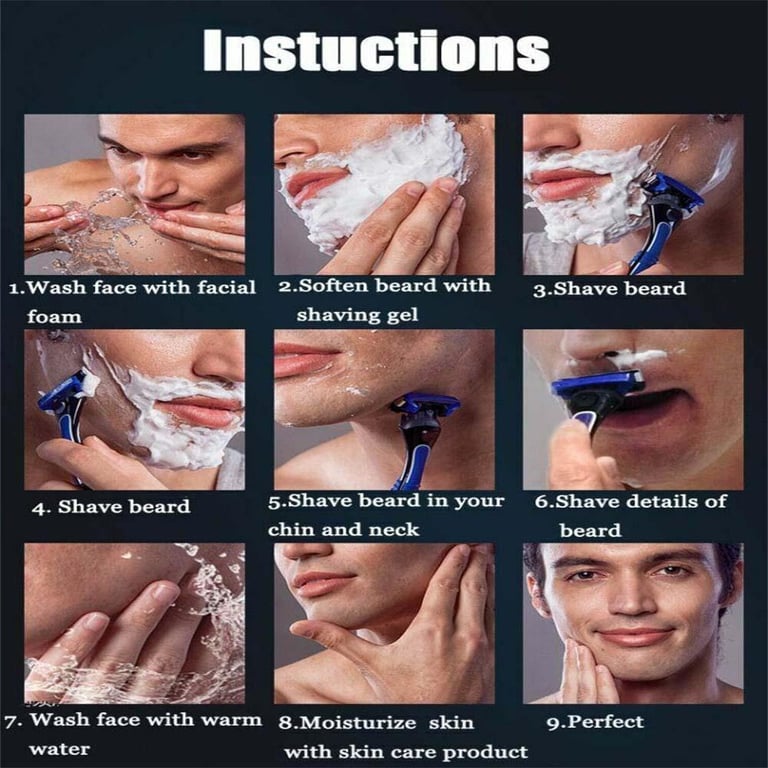 Instuctions

1.Wash face with facial foam

2.Soften beard with shaving gel

3.Shave beard

4. Shave beard

5.Shave beard in your chin and neck

6.Shave details of beard

7. Wash face with warm water

8.Moisturize skin with skin care product

9.Perfect