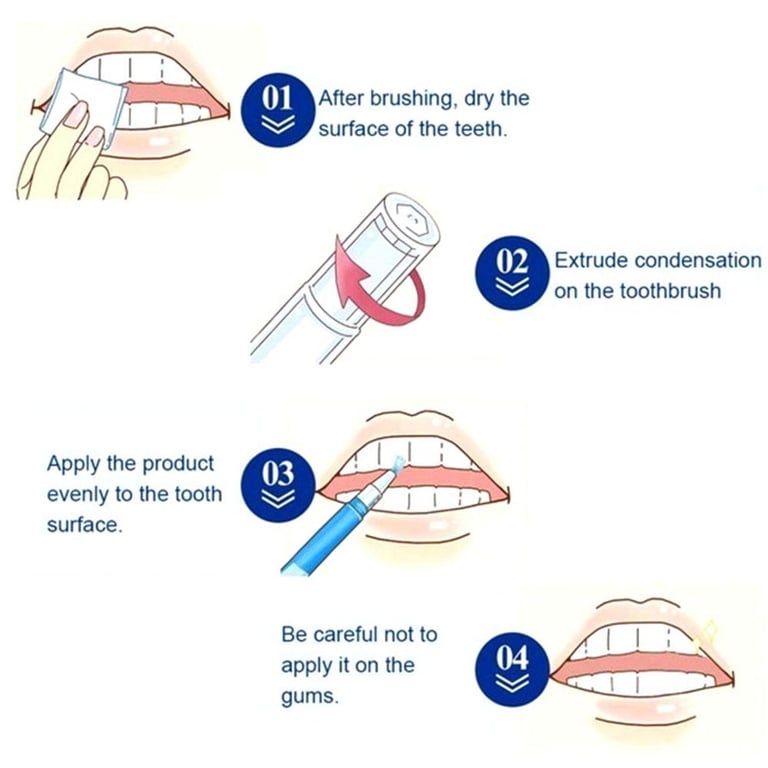 01
After brushing, dry the surface of the teeth.

02
Extrude condensation on the toothbrush

Apply the product evenly to the tooth surface.
03

Be careful not to apply it on the gums.
04