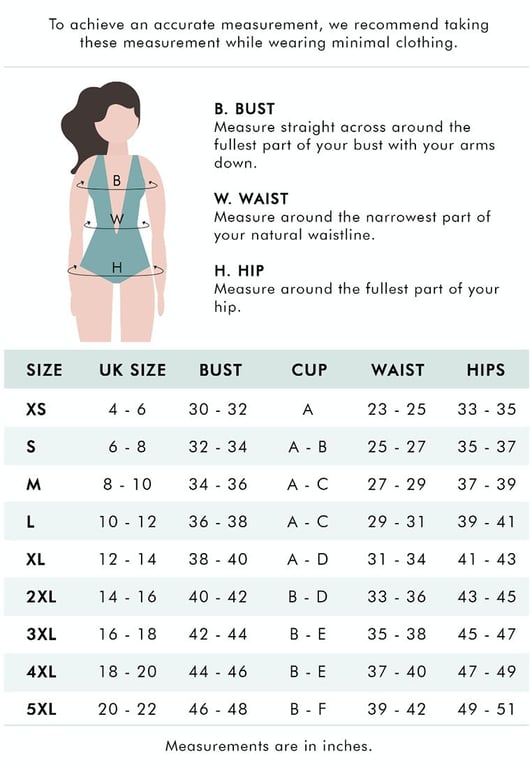 To achieve an accurate measurement, we recommend taking these measurement while wearing minimal clothing.

B

W

H

B. BUST
Measure straight across around the fullest part of your bust with your arms down.

W. WAIST
Measure around the narrowest part of your natural waistline.

H. HIP
Measure around the fullest part of your hip.

| SIZE | UK SIZE | BUST | CUP | WAIST | HIPS |
|---|---|---|---|---|---|
| XS | 4 - 6 | 30 - 32 | A | 23 - 25 | 33 - 35 |
| S | 6 - 8 | 32 - 34 | A - B | 25 - 27 | 35 - 37 |
| M | 8 - 10 | 34 - 36 | A - C | 27 - 29 | 37 - 39 |
| L | 10 - 12 | 36 - 38 | A - C | 29 - 31 | 39 - 41 |
| XL | 12 - 14 | 38 - 40 | A - D | 31 - 34 | 41 - 43 |
| 2XL | 14 - 16 | 40 - 42 | B - D | 33 - 36 | 43 - 45 |
| 3XL | 16 - 18 | 42 - 44 | B - E | 35 - 38 | 45 - 47 |
| 4XL | 18 - 20 | 44 - 46 | B - E | 37 - 40 | 47 - 49 |
| 5XL | 20 - 22 | 46 - 48 | B - F | 39 - 42 | 49 - 51 |

Measurements are in inches.