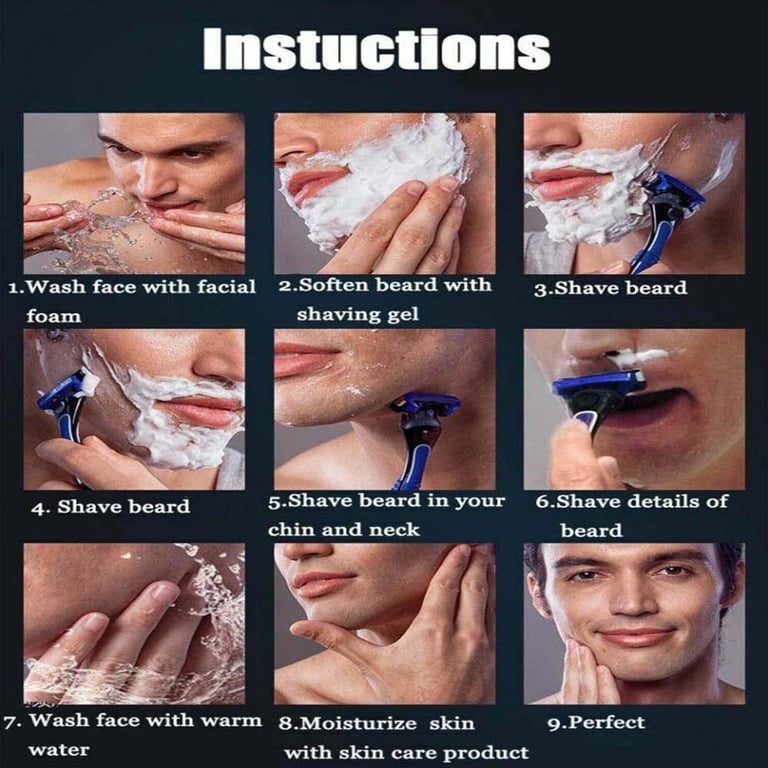 Instuctions

1.Wash face with facial foam

2.Soften beard with shaving gel

3.Shave beard

4. Shave beard

5.Shave beard in your chin and neck

6.Shave details of beard

7. Wash face with warm water

8.Moisturize skin with skin care product

9.Perfect