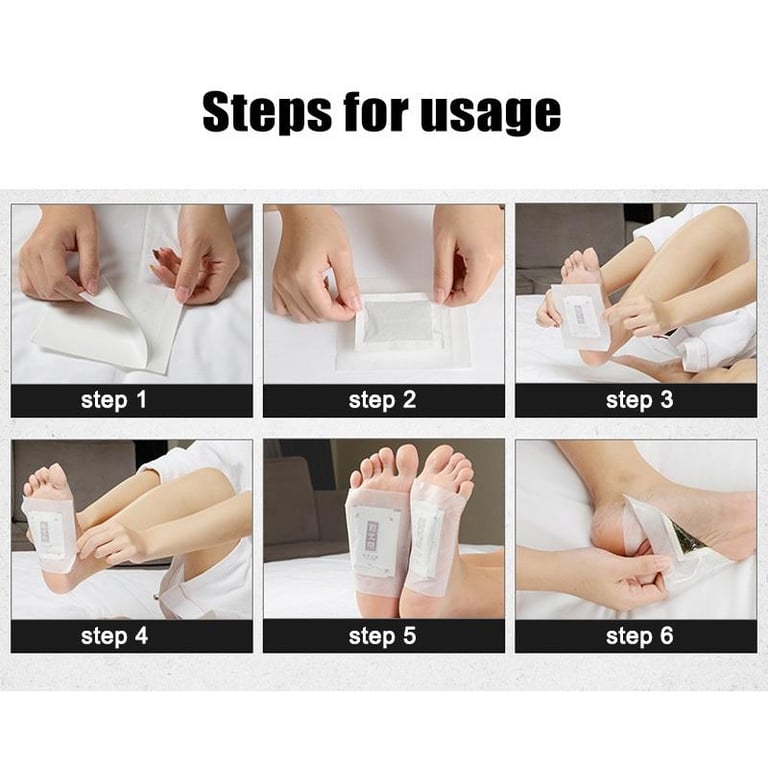 Steps for usage

step 1

step 2

step 3

step 4

step 5

step 6