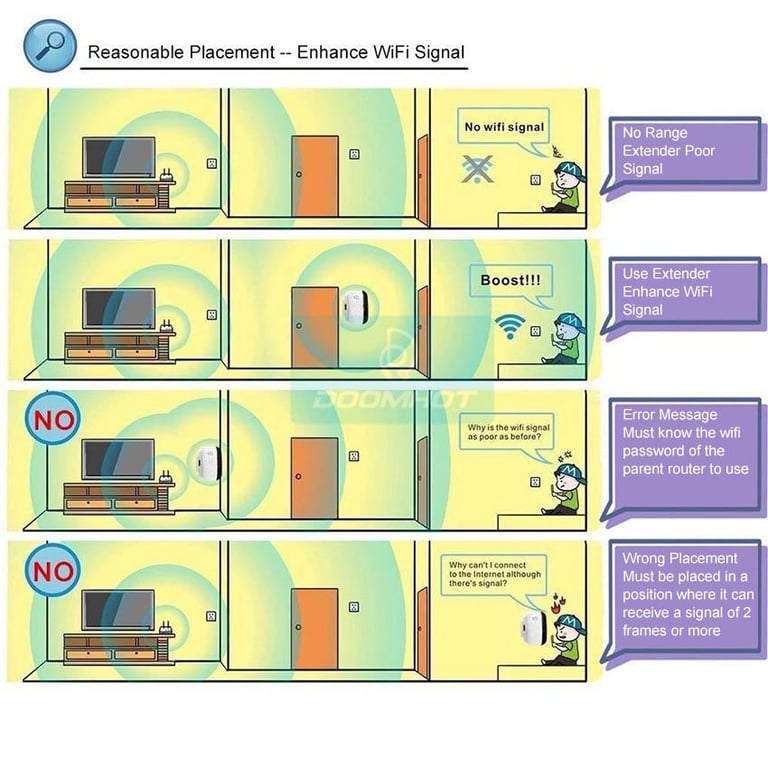 Reasonable Placement -- Enhance WiFi Signal

No wifi signal

No Range Extender Poor Signal

Boost!!!

Use Extender Enhance WiFi Signal

DOOMHOT

NO

Why is the wifi signal as poor as before?

Error Message Must know the wifi password of the parent router to use

NO

Why can't I connect to the Internet although there's signal?

Wrong Placement Must be placed in a position where it can receive a signal of 2 frames or more