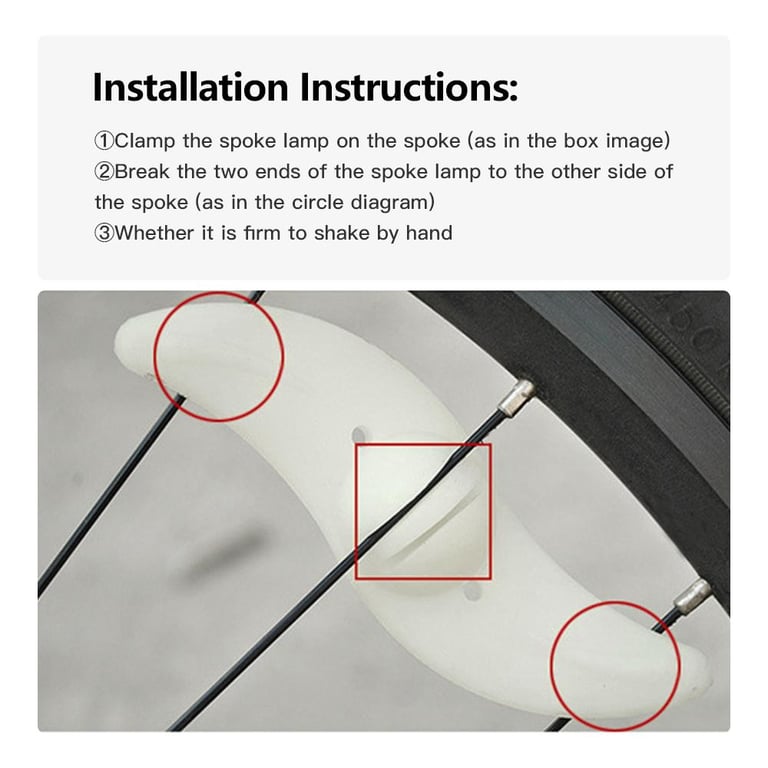 Installation Instructions:

①Clamp the spoke lamp on the spoke (as in the box image)
②Break the two ends of the spoke lamp to the other side of the spoke (as in the circle diagram)
③Whether it is firm to shake by hand