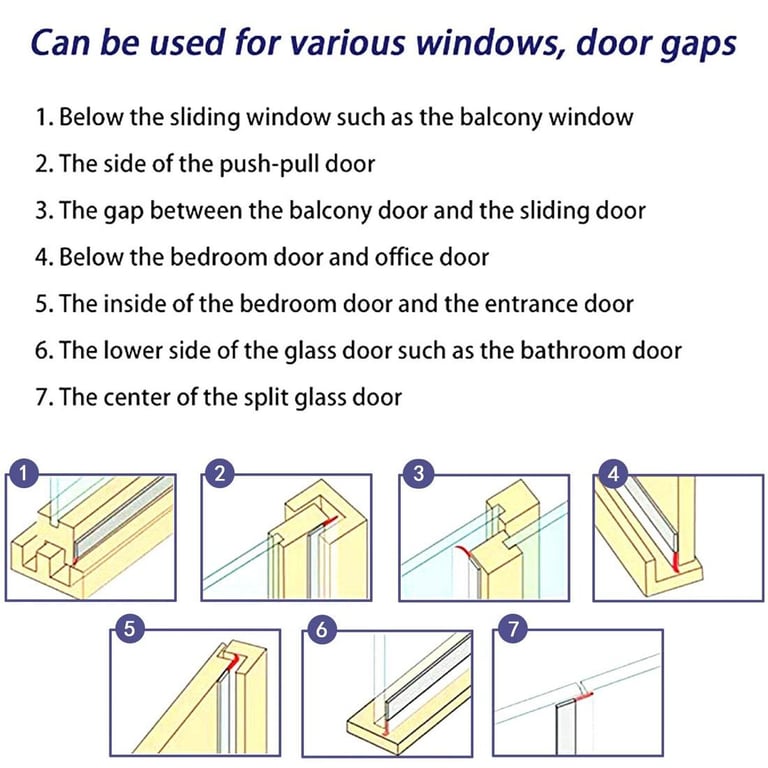 Can be used for various windows, door gaps

1. Below the sliding window such as the balcony window
2. The side of the push-pull door
3. The gap between the balcony door and the sliding door
4. Below the bedroom door and office door
5. The inside of the bedroom door and the entrance door
6. The lower side of the glass door such as the bathroom door
7. The center of the split glass door

1
2
3
4
5
6
7