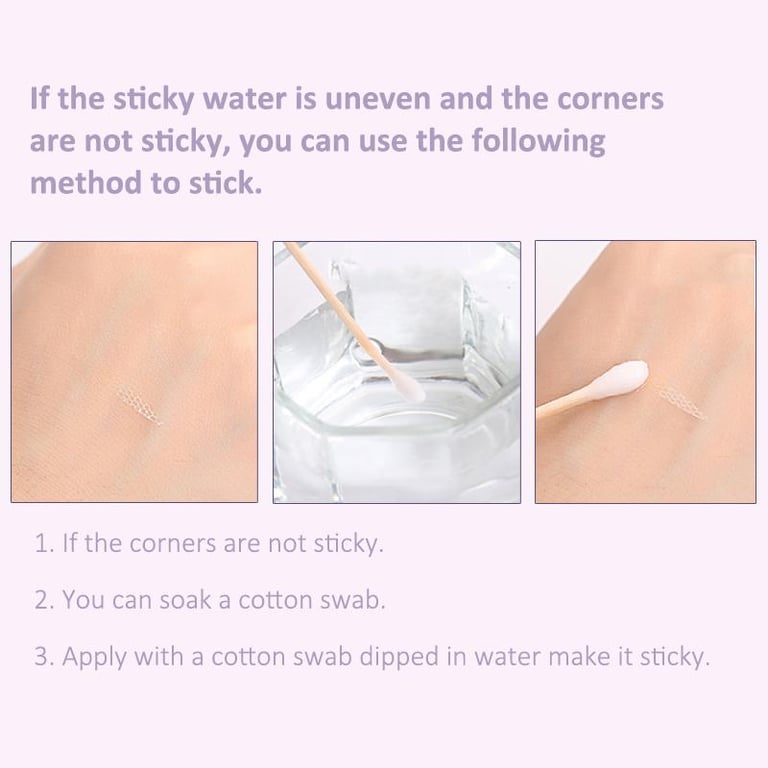 If the sticky water is uneven and the corners are not sticky, you can use the following method to stick.

1. If the corners are not sticky.

2. You can soak a cotton swab.

3. Apply with a cotton swab dipped in water make it sticky.