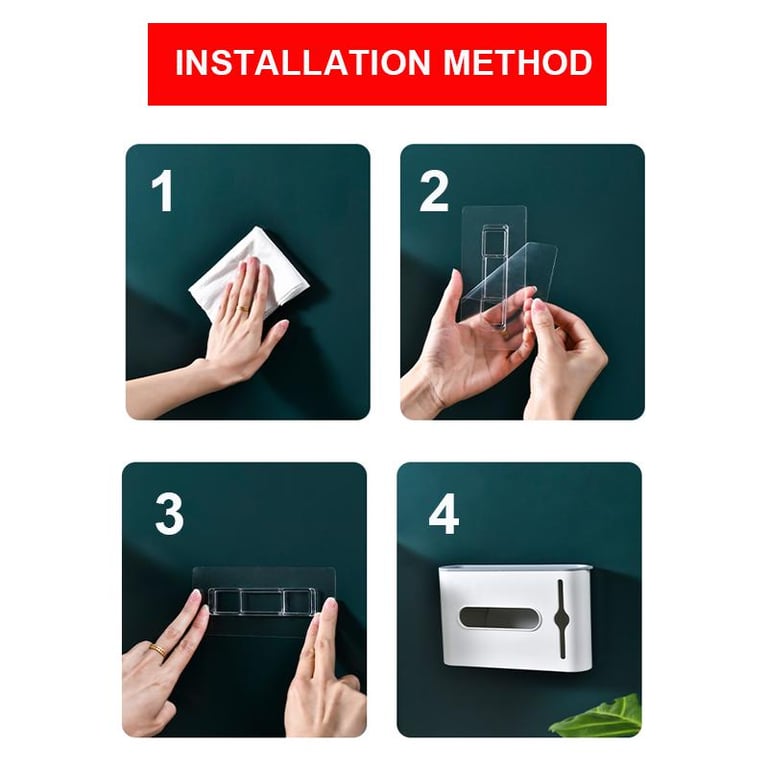 INSTALLATION METHOD

1

2

3

4