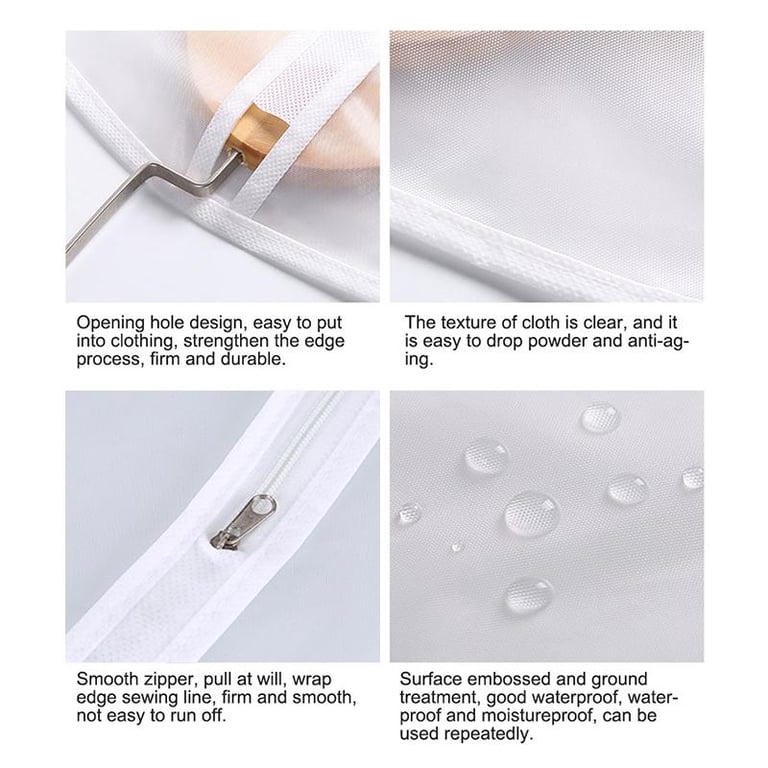 Opening hole design, easy to put into clothing, strengthen the edge process, firm and durable.

The texture of cloth is clear, and it is easy to drop powder and anti-aging.

Smooth zipper, pull at will, wrap edge sewing line, firm and smooth, not easy to run off.

Surface embossed and ground treatment, good waterproof, waterproof and moistureproof, can be used repeatedly.