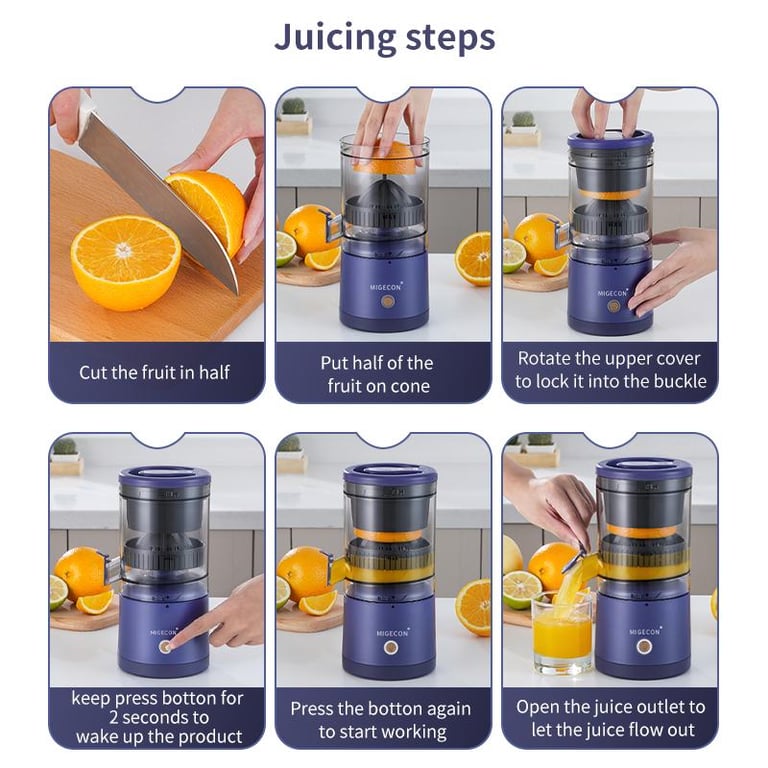 Juicing steps

Cut the fruit in half

MIGECON

Put half of the fruit on cone

MIGECON

Rotate the upper cover to lock it into the buckle

MIGECON

keep press botton for 2 seconds to wake up the product

MIGECON

Press the botton again to start working

MIGECON

Open the juice outlet to let the juice flow out