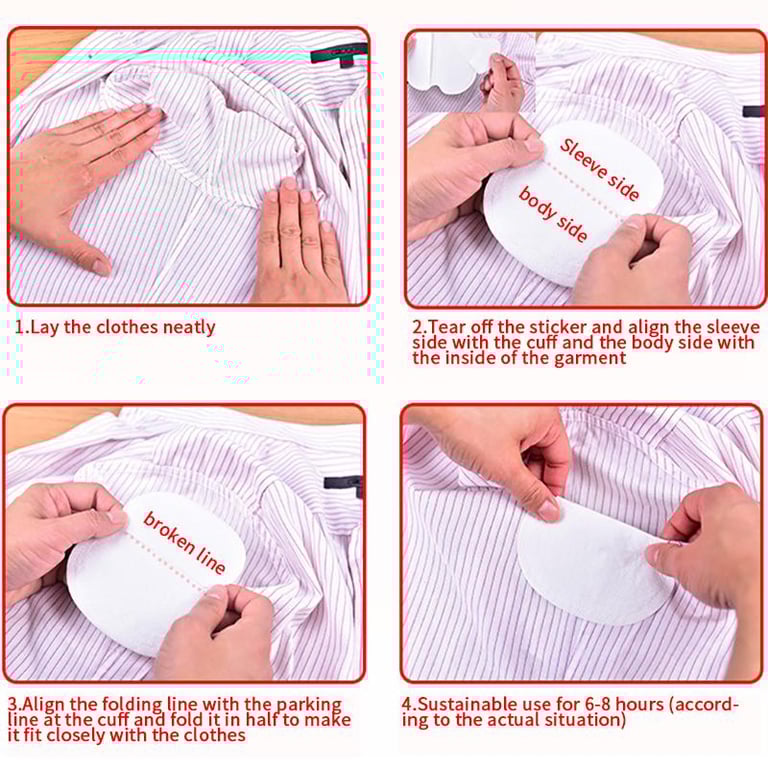 1.Lay the clothes neatly

Sleeve side
body side

2.Tear off the sticker and align the sleeve side with the cuff and the body side with the inside of the garment

broken line

3.Align the folding line with the parking line at the cuff and fold it in half to make it fit closely with the clothes

4.Sustainable use for 6-8 hours (according to the actual situation)