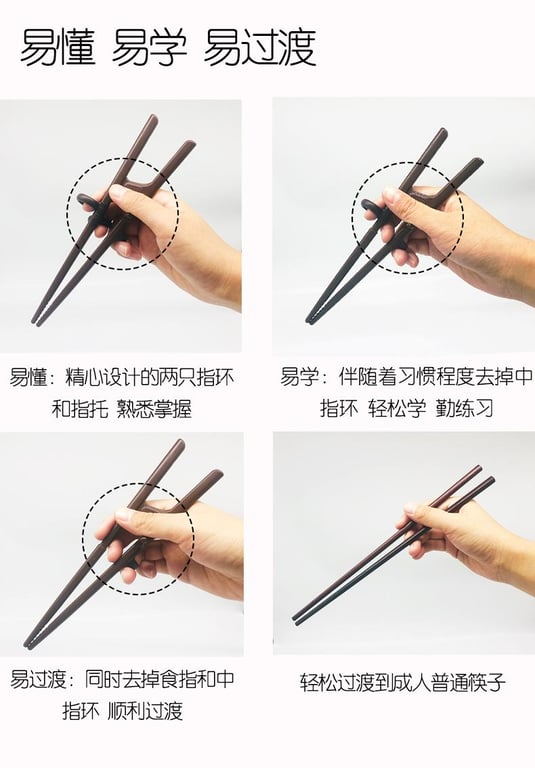 易懂 易学 易过渡

易懂：精心设计的两只指环和指托 熟悉掌握

易学：伴随着习惯程度去掉中指环 轻松学 勤练习

易过渡：同时去掉食指和中指环 顺利过渡

轻松过渡到成人普通筷子