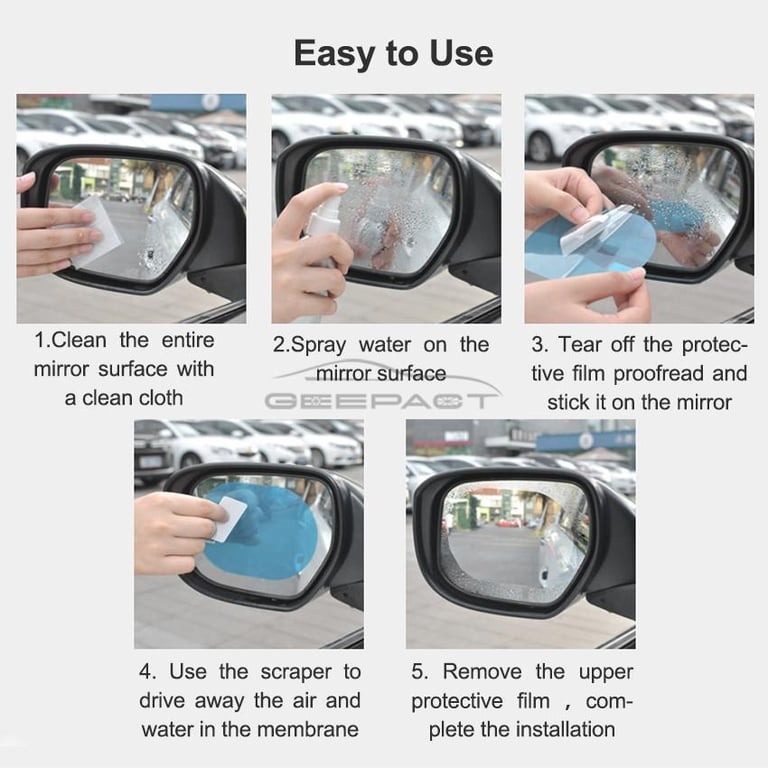 Easy to Use

1.Clean the entire mirror surface with a clean cloth

2.Spray water on the mirror surface

GEEPACT

3. Tear off the protective film proofread and stick it on the mirror

4. Use the scraper to drive away the air and water in the membrane

5. Remove the upper protective film , complete the installation