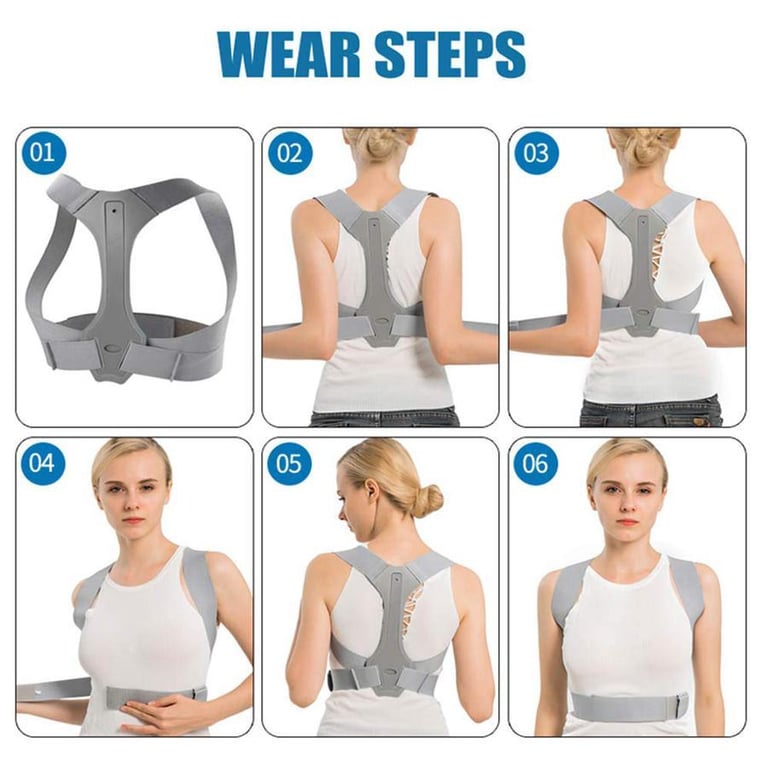 WEAR STEPS

01

02

03

04

05

06