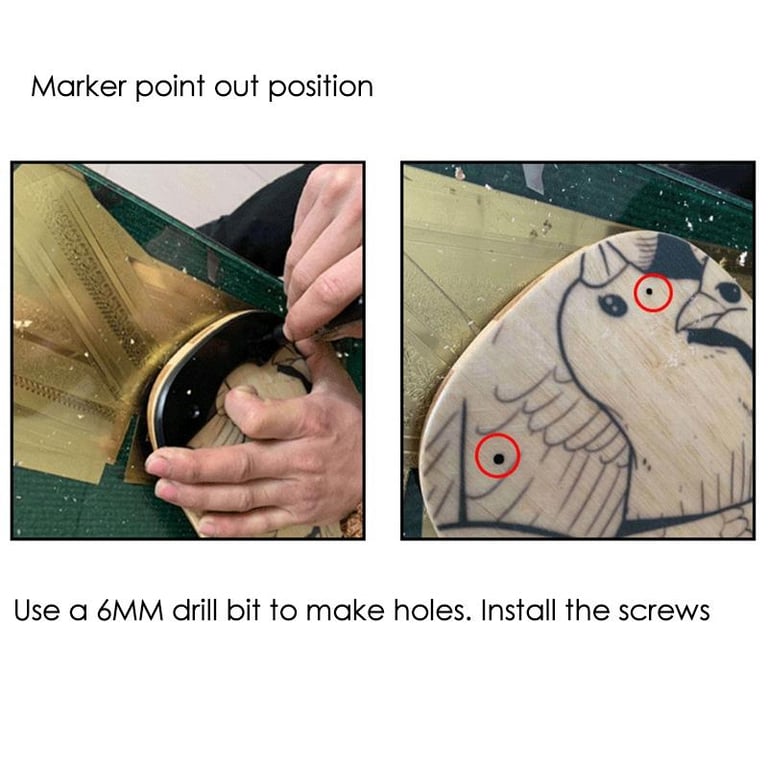 Marker point out position

Use a 6MM drill bit to make holes. Install the screws