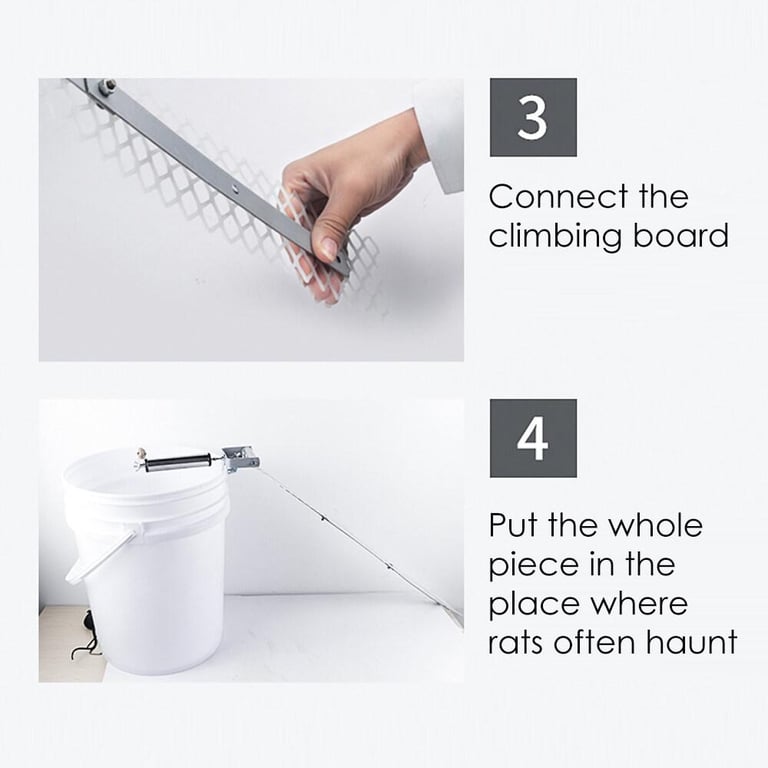 3

Connect the climbing board

4

Put the whole piece in the place where rats often haunt