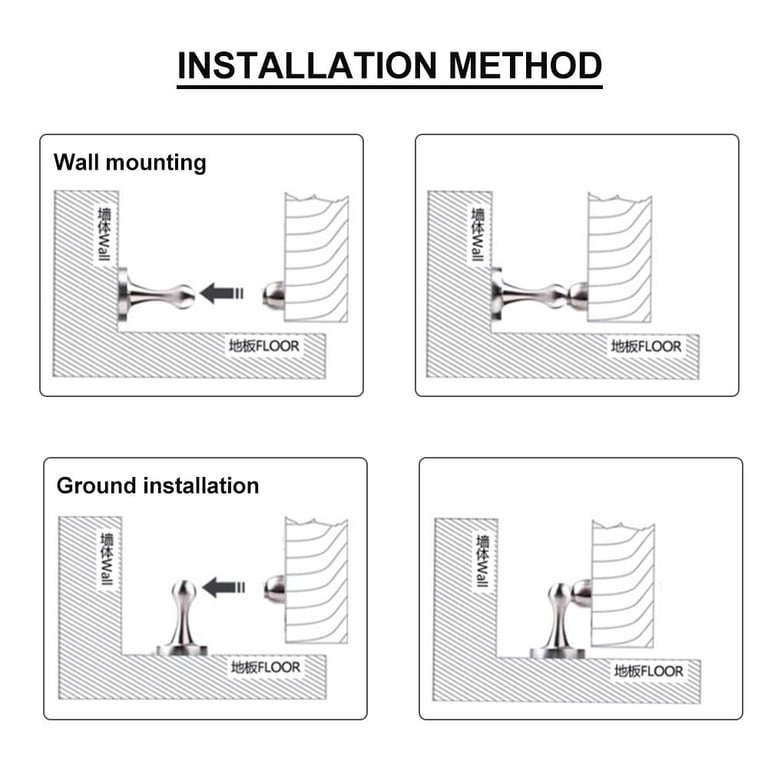 INSTALLATION METHOD

Wall mounting

墙体Wall

地板FLOOR

墙体Wall

地板FLOOR

Ground installation

墙体Wall

地板FLOOR

墙体Wall

地板FLOOR