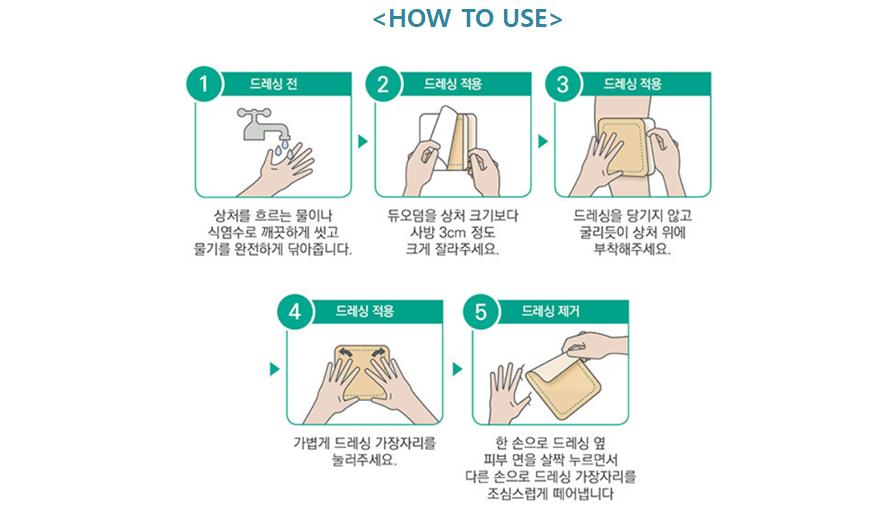 <HOW TO USE>

1 드레싱 전

상처를 흐르는 물이나 식염수로 깨끗하게 씻고 물기를 완전하게 닦아줍니다.

2 드레싱 적용

듀오덤을 상처 크기보다 사방 3cm 정도 크게 잘라주세요.

3 드레싱 적용

드레싱을 당기지 않고 굴리듯이 상처 위에 부착해주세요.

4 드레싱 적용

가볍게 드레싱 가장자리를 눌러주세요.

5 드레싱 제거

한 손으로 드레싱 옆 피부 면을 살짝 누르면서 다른 손으로 드레싱 가장자리를 조심스럽게 떼어냅니다