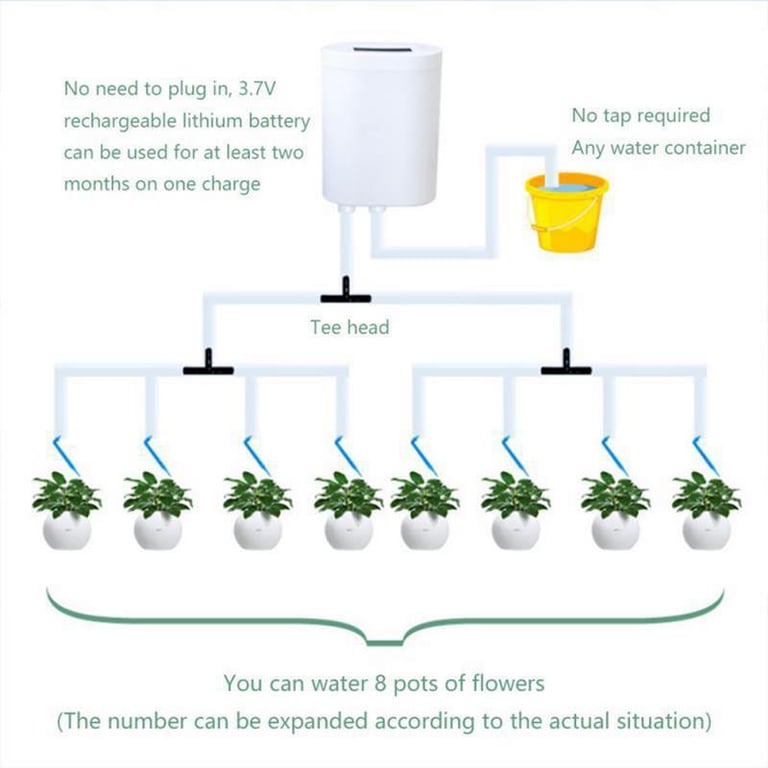 No need to plug in, 3.7V rechargeable lithium battery can be used for at least two months on one charge

No tap required
Any water container

Tee head

You can water 8 pots of flowers
(The number can be expanded according to the actual situation)