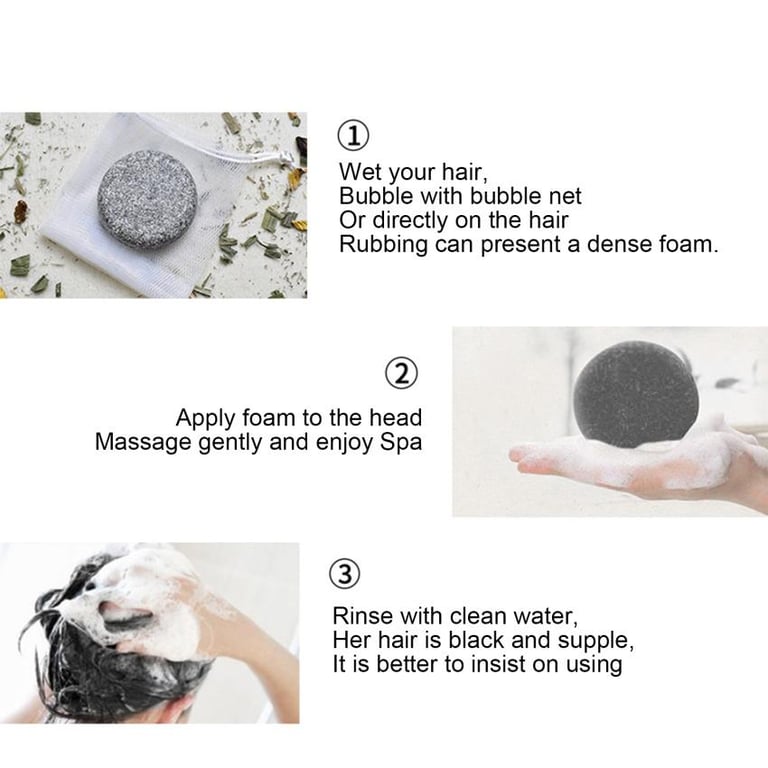 ①
Wet your hair,
Bubble with bubble net
Or directly on the hair
Rubbing can present a dense foam.

②
Apply foam to the head
Massage gently and enjoy Spa

③
Rinse with clean water,
Her hair is black and supple,
It is better to insist on using