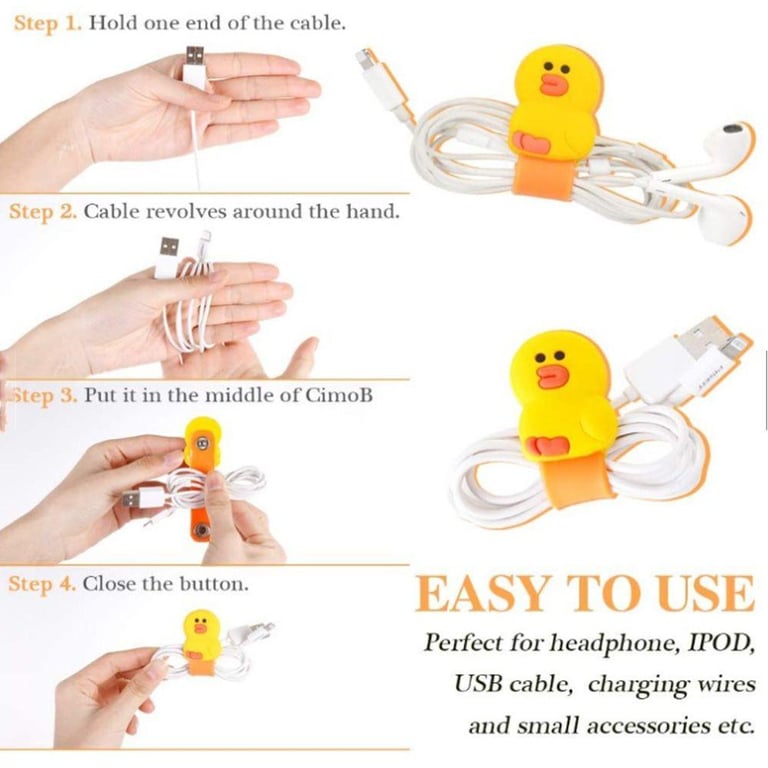 Step 1. Hold one end of the cable.

Step 2. Cable revolves around the hand.

Step 3. Put it in the middle of CimoB

Step 4. Close the button.

EASY TO USE

Perfect for headphone, IPOD, USB cable, charging wires and small accessories etc.