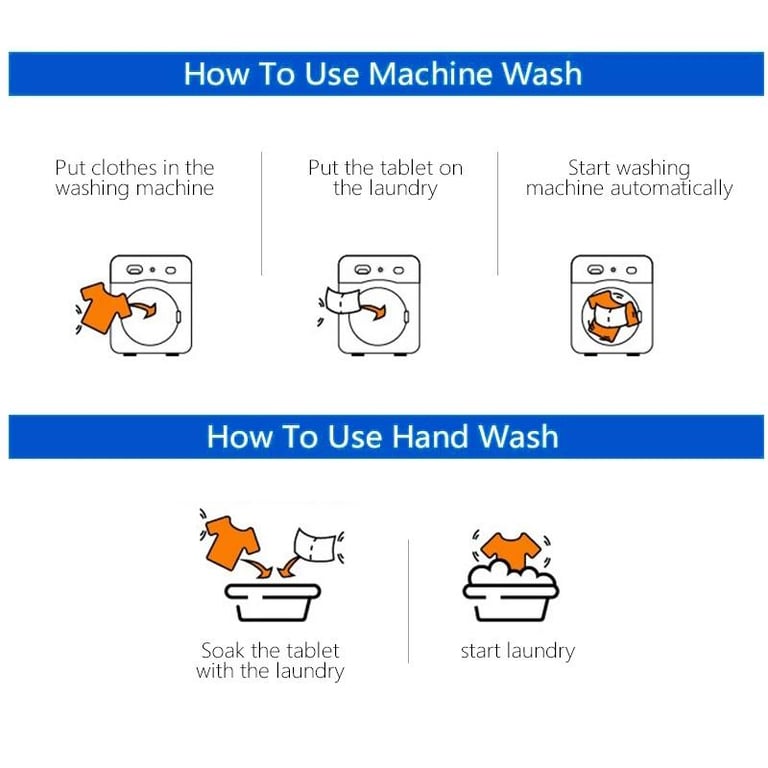 How To Use Machine Wash

Put clothes in the washing machine

Put the tablet on the laundry

Start washing machine automatically

How To Use Hand Wash

Soak the tablet with the laundry

start laundry